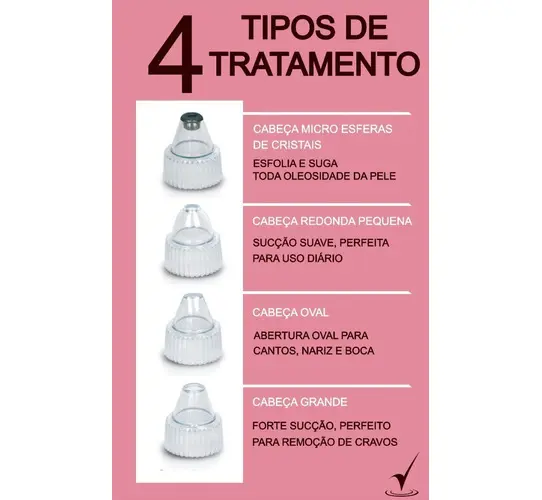 4 TIPOS DE TRATAMENTO

CABEÇA MICRO ESFERAS DE CRISTAIS

ESFOLIA E SUGA TODA OLEOSIDADE DA PELE

CABEÇA REDONDA PEQUENA

SUCÇÃO SUAVE, PERFEITA PARA USO DIÁRIO

CABEÇA OVAL

ABERTURA OVAL PARA CANTOS, NARIZ E BOCA

CABEÇA GRANDE

FORTE SUCÇÃO, PERFEITO PARA REMOÇÃO DE CRAVOS